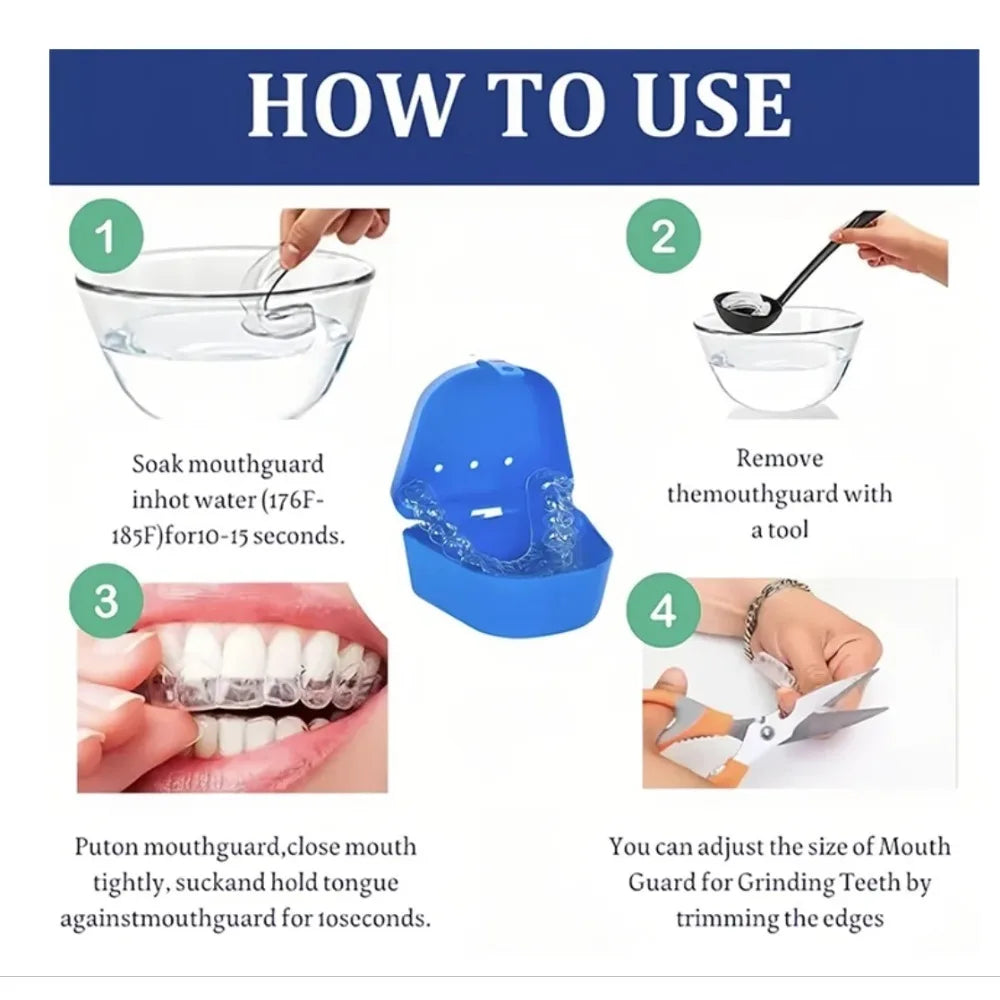 HOW TO USE

1

Soak mouthguard inhot water (176F-185F)for10-15 seconds.

2

Remove themouthguard with a tool

3

Puton mouthguard,close mouth tightly, suckand hold tongue againstmouthguard for 10seconds.

4

You can adjust the size of Mouth Guard for Grinding Teeth by trimming the edges